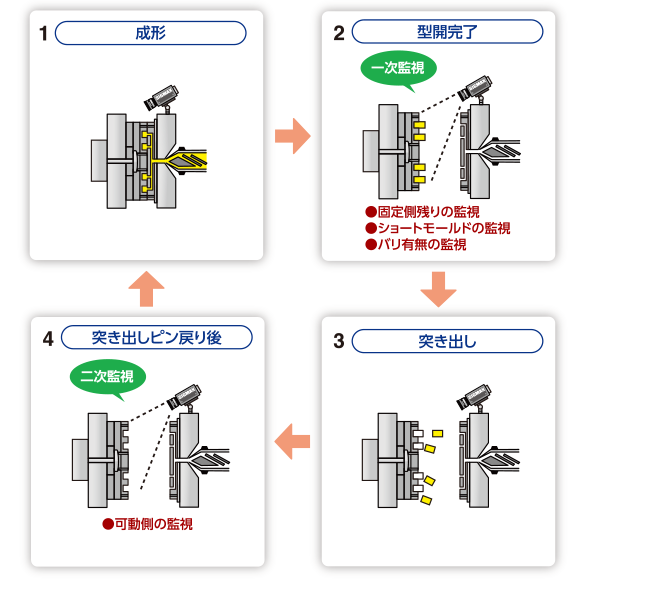 1 成形

2 型開完了

一次監視

●固定側残りの監視
●ショートモールドの監視
●バリ有無の監視

3 突き出し

4 突き出しピン戻り後

二次監視

●可動側の監視